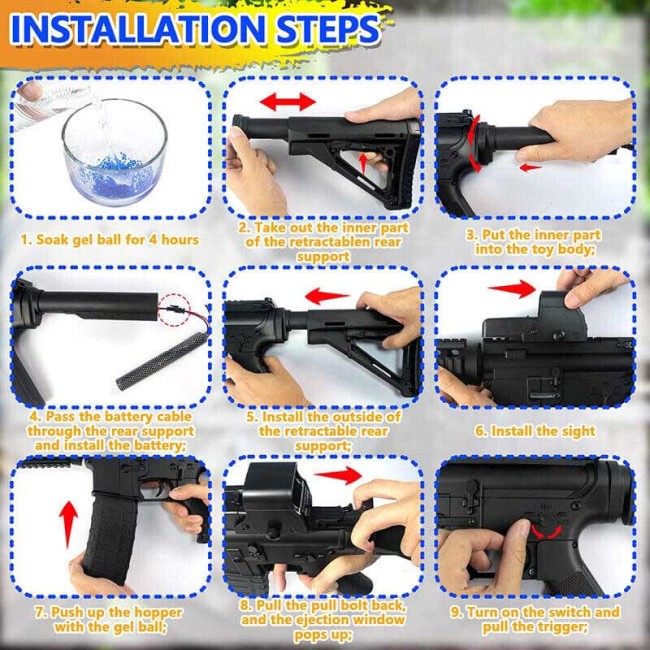 INSTALLATION STEPS

1. Soak gel ball for 4 hours

2. Take out the inner part of the retractablen rear support

3. Put the inner part into the toy body;

4. Pass the battery cable through the rear support and install the battery;

5. Install the outside of the retractable rear support;

6. Install the sight

7. Push up the hopper with the gel ball;

8. Pull the pull bolt back, and the ejection window pops up;

9. Turn on the switch and pull the trigger;